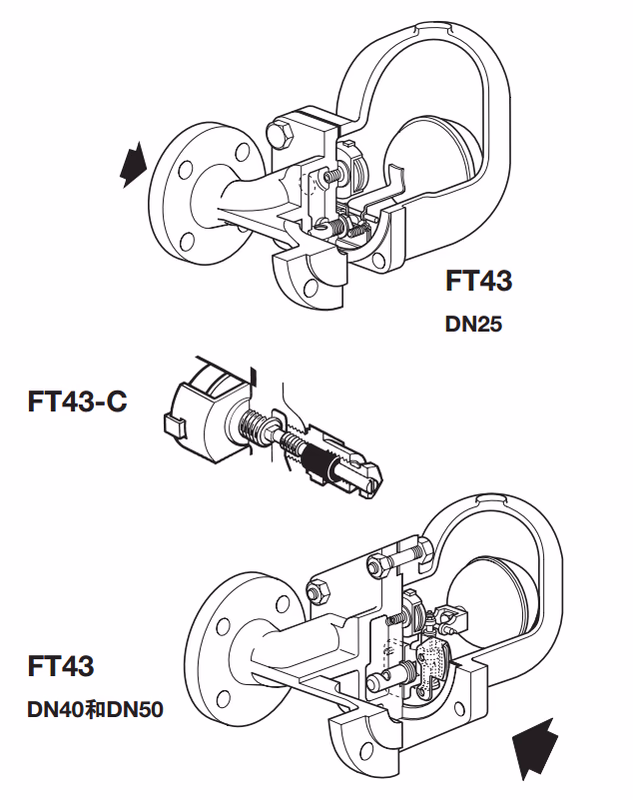 FT43
DN25

FT43-C

FT43
DN40和DN50